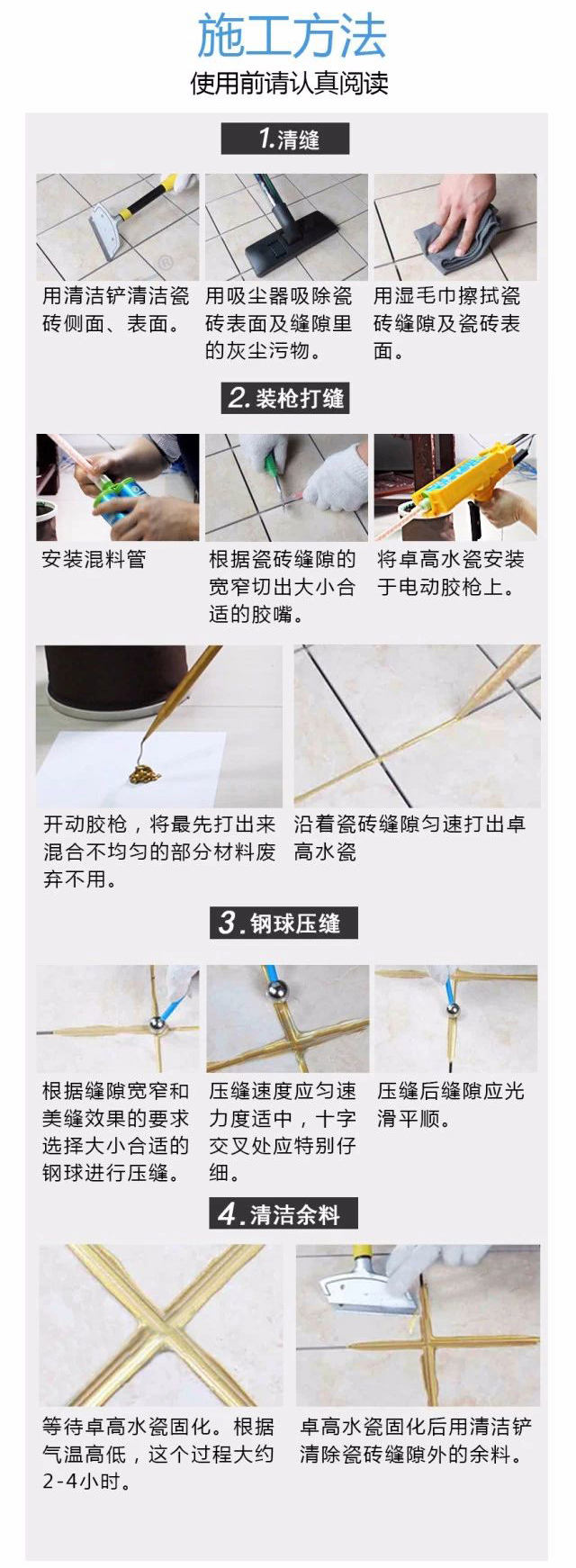 施工方法
使用前请认真阅读

1.清缝

用清洁铲清洁瓷砖侧面、表面。

用吸尘器吸除瓷砖表面及缝隙里的灰尘污物。

用湿毛巾擦拭瓷砖缝隙及瓷砖表面。

2.装枪打缝

安装混料管

根据瓷砖缝隙的宽窄切出大小合适的胶嘴。

将卓高水瓷安装于电动胶枪上。

开动胶枪，将最先打出来混合不均匀的部分材料废弃不用。

沿着瓷砖缝隙匀速打出卓高水瓷

3.钢球压缝

根据缝隙宽窄和美缝效果的要求选择大小合适的钢球进行压缝。

压缝速度应匀速力度适中，十字交叉处应特别仔细。

压缝后缝隙应光滑平顺。

4.清洁余料

等待卓高水瓷固化。根据气温高低，这个过程大约2-4小时。

卓高水瓷固化后用清洁铲清除瓷砖缝隙外的余料。